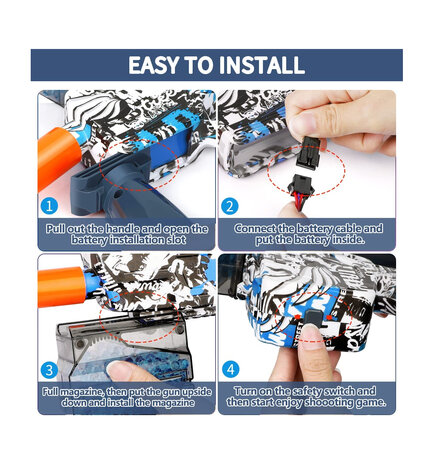 EASY TO INSTALL

1

Pull out the handle and open the battery installation slot

2

Connect the battery cable and put the battery inside.

3

Full magazine, then put the gun upside down and install the magazine

4

Turn on the safety switch and then start enjoy shoooting game.